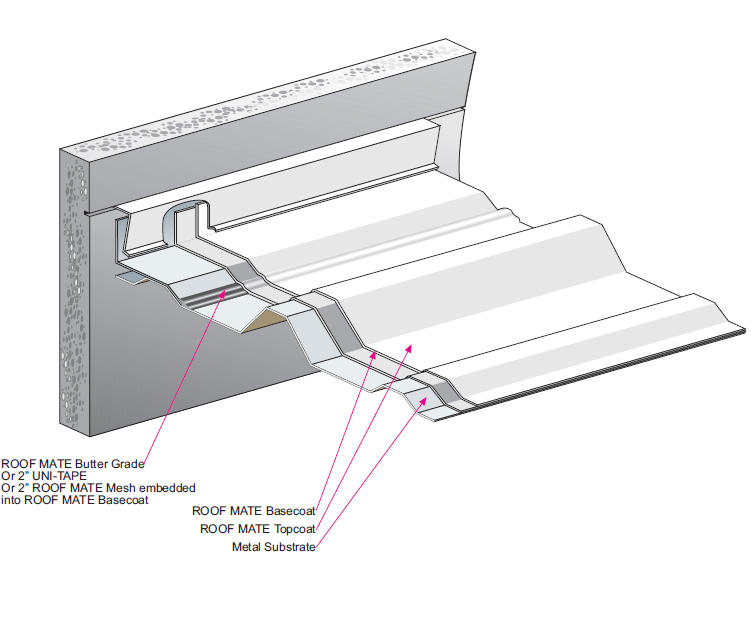 ROOF MATE Butter Grade
Or 2" UNI-TAPE
Or 2" ROOF MATE Mesh embedded into ROOF MATE Basecoat

ROOF MATE Basecoat
ROOF MATE Topcoat
Metal Substrate